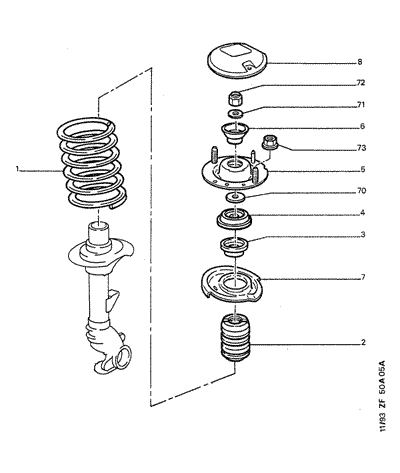 1
8
72
71
6
73
5
70
4
3
7
2
11/93 ZF 50A05A